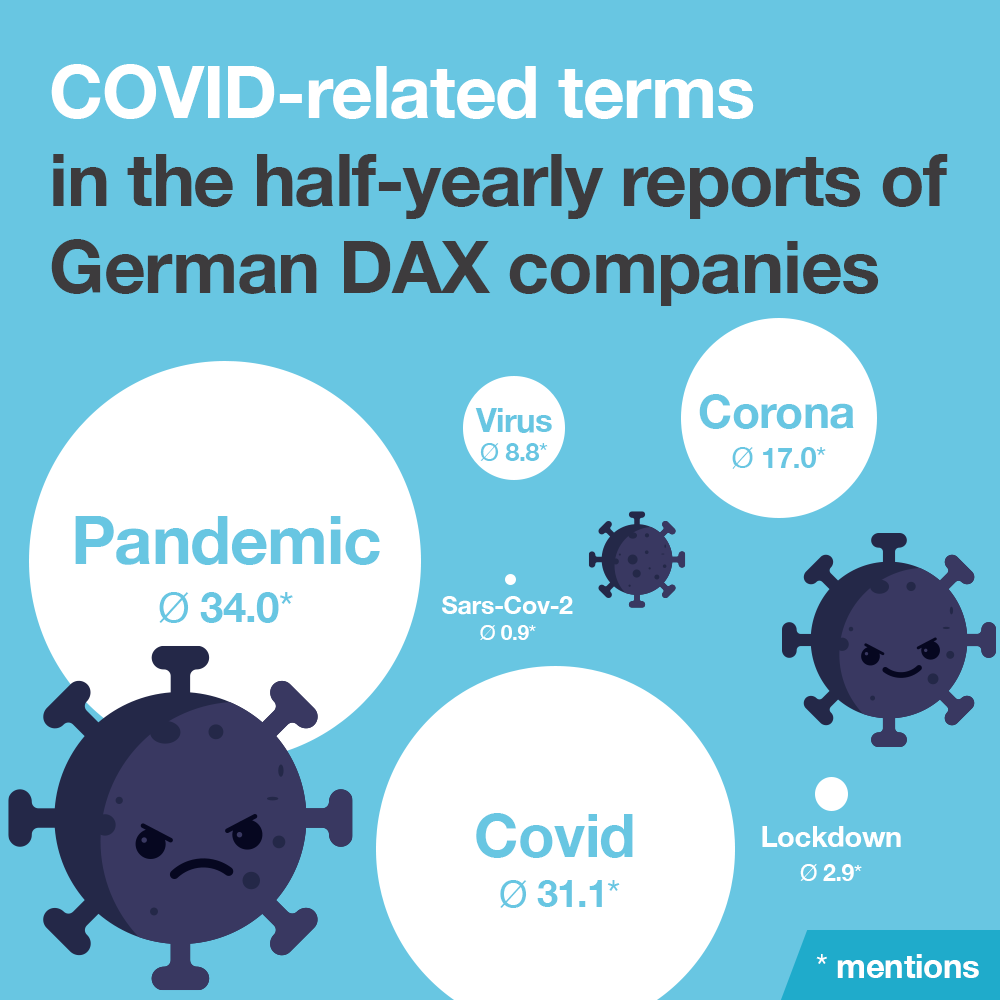 COVID-related terms in the half-yearly reports of German DAX companies

Virus
Ø 8.8*

Corona
Ø 17.0*

Pandemic
Ø 34.0*

Sars-Cov-2
Ø 0.9*

Covid
Ø 31.1*

Lockdown
Ø 2.9*

* mentions